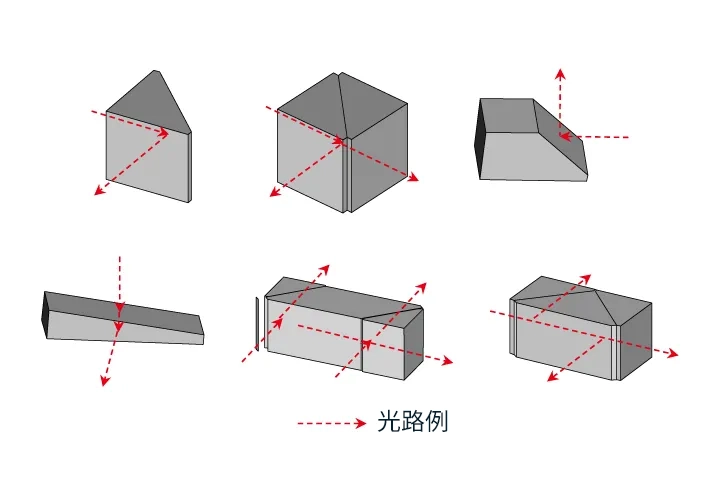 光路例